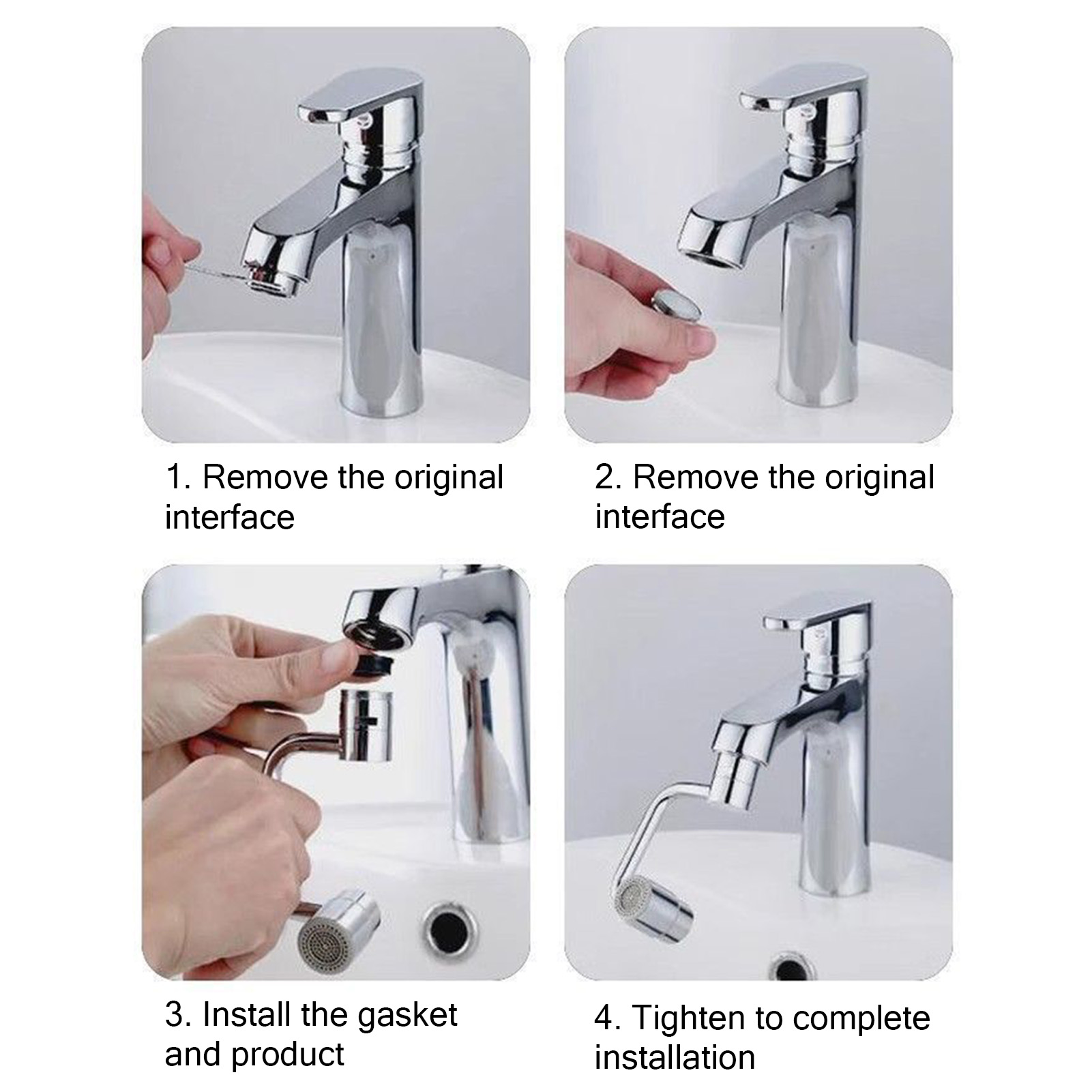 1. Remove the original interface

2. Remove the original interface

3. Install the gasket and product

4. Tighten to complete installation